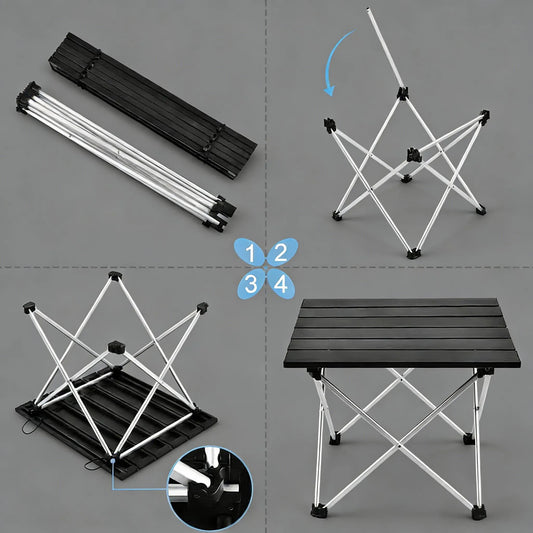 1 2
3 4