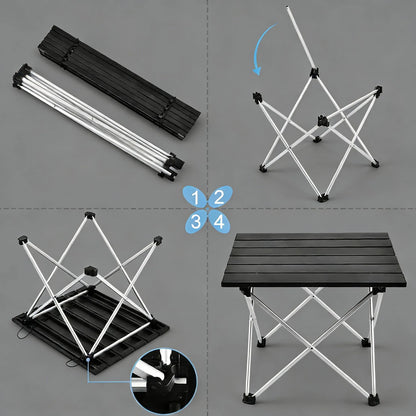 1 2
3 4