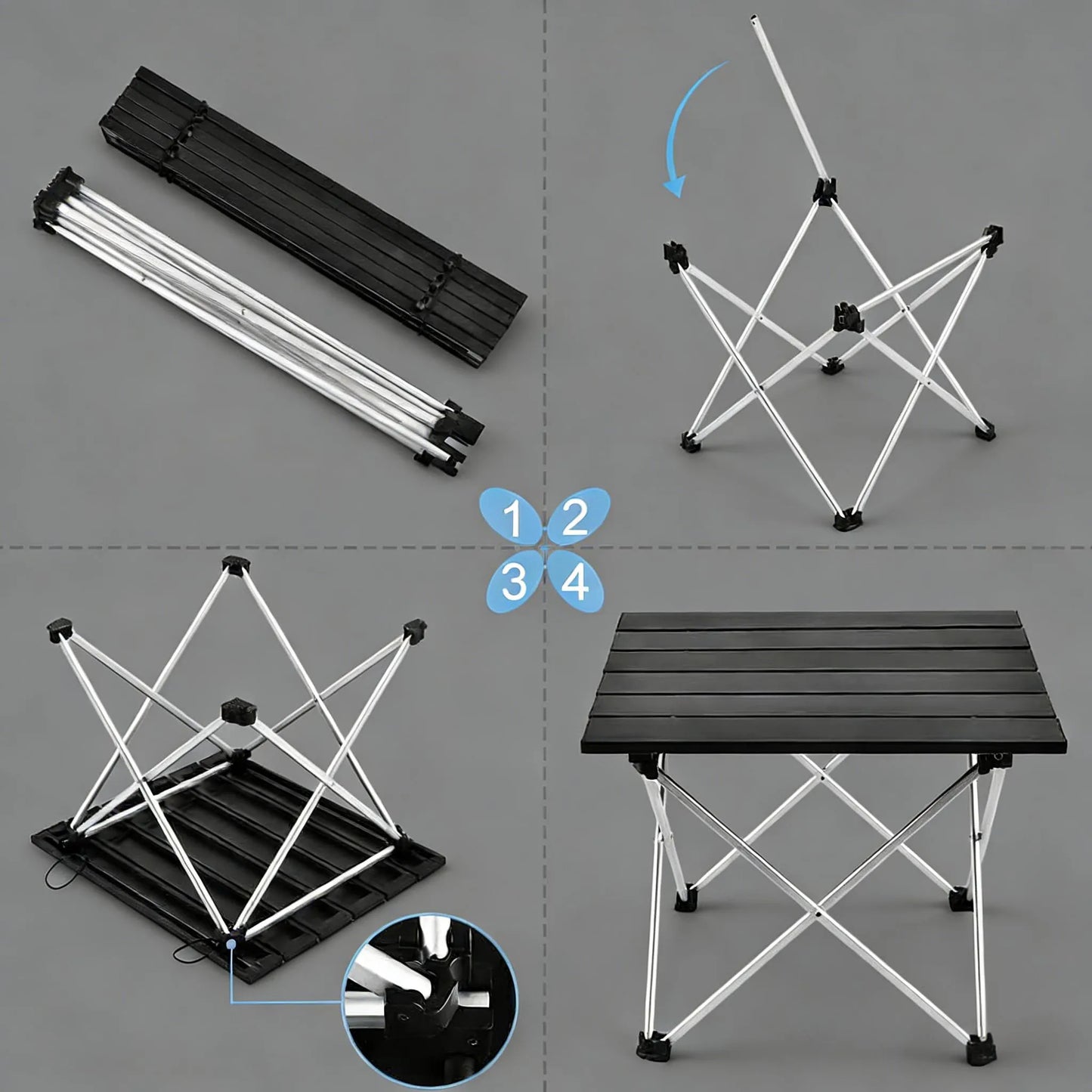 1 2
3 4